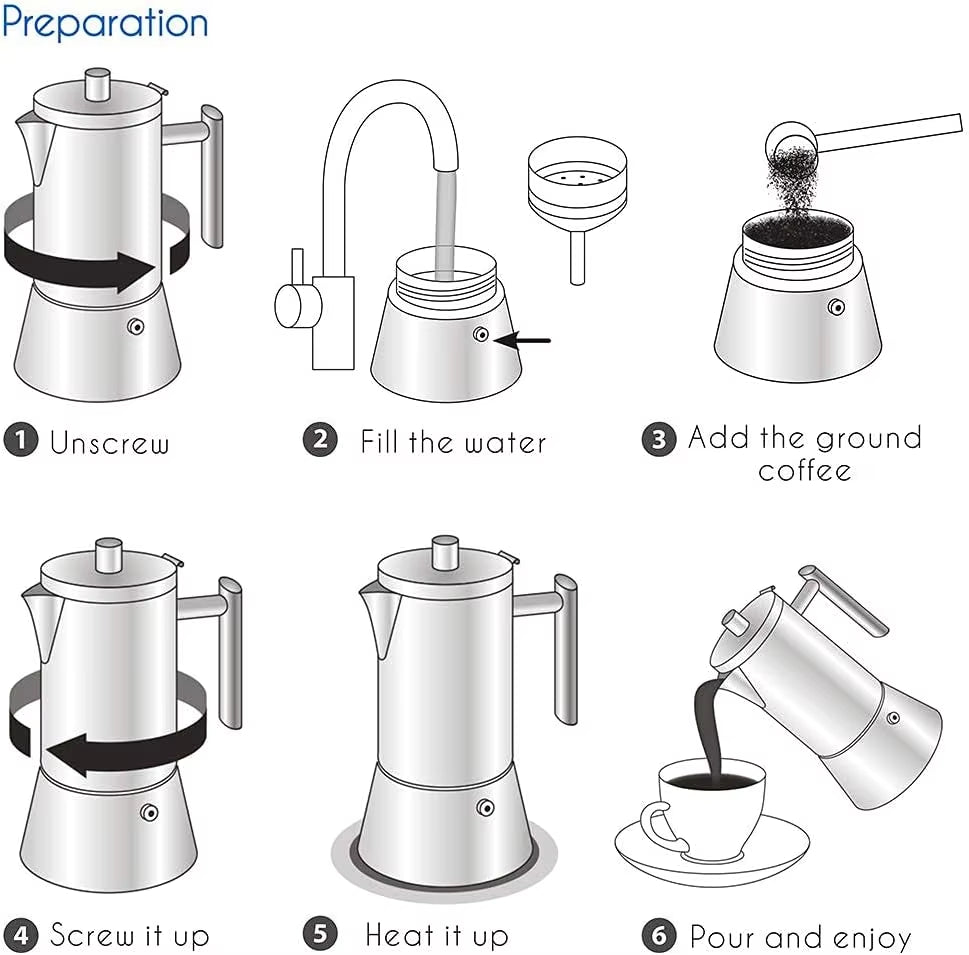 Preparation

1 Unscrew

2 Fill the water

3 Add the ground coffee

4 Screw it up

5 Heat it up

6 Pour and enjoy